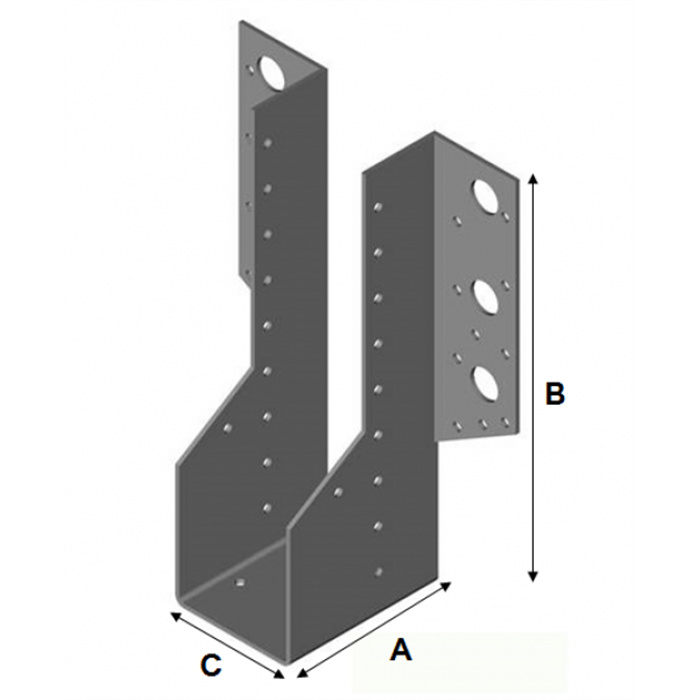 B
C
A